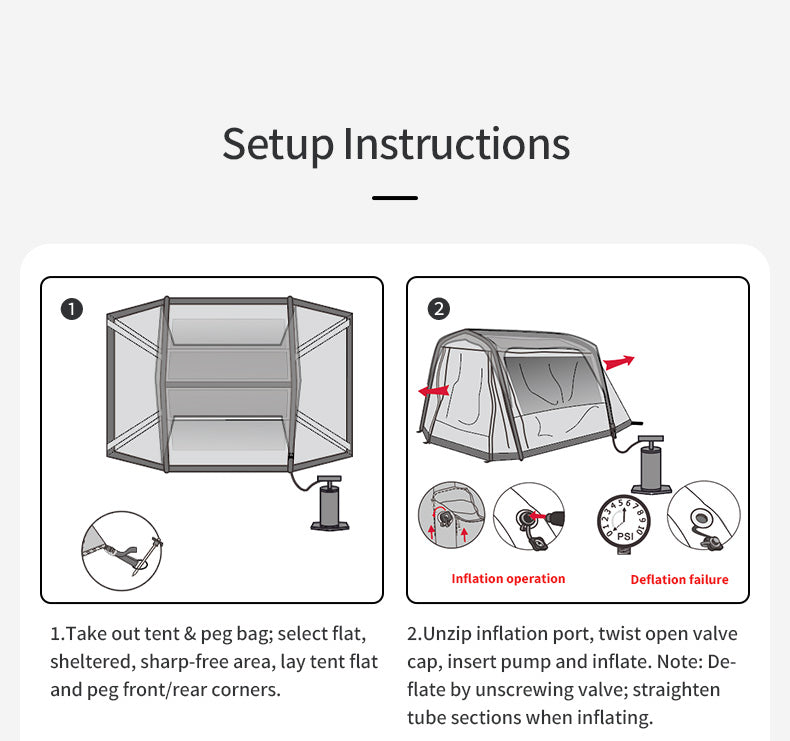 Setup Instructions

1

2

0 1 2 3 4 5 6 7 8 9 10
PSI

Inflation operation

Deflation failure

1.Take out tent & peg bag; select flat, sheltered, sharp-free area, lay tent flat and peg front/rear corners.

2.Unzip inflation port, twist open valve cap, insert pump and inflate. Note: Deflate by unscrewing valve; straighten tube sections when inflating.