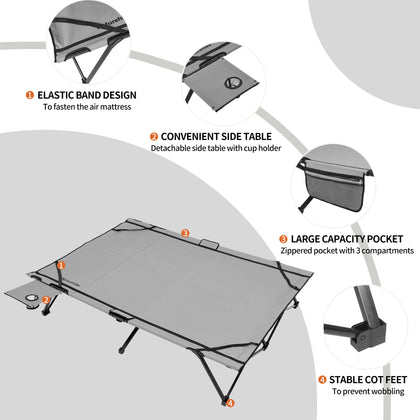 1 ELASTIC BAND DESIGN
To fasten the air mattress

2 CONVENIENT SIDE TABLE
Detachable side table with cup holder

3 LARGE CAPACITY POCKET
Zippered pocket with 3 compartments

4 STABLE COT FEET
To prevent wobbling

3
1
2
4