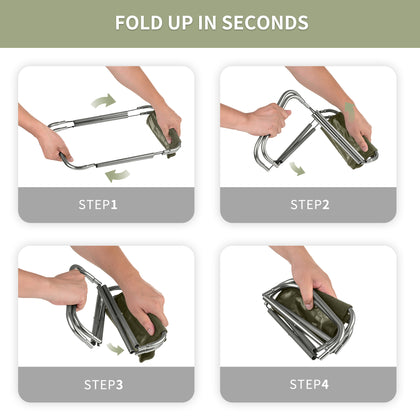 FOLD UP IN SECONDS

STEP1

STEP2

STEP3

STEP4