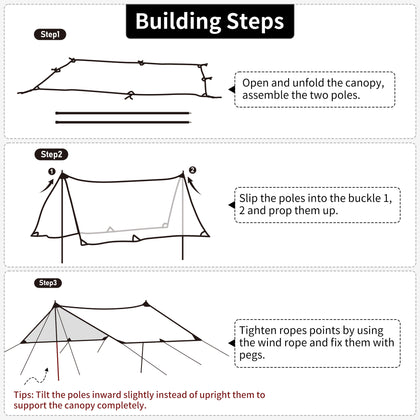 Building Steps

Step1

Open and unfold the canopy, assemble the two poles.

Step2

1

2

Slip the poles into the buckle 1, 2 and prop them up.

Step3

Tighten ropes points by using the wind rope and fix them with pegs.

Tips: Tilt the poles inward slightly instead of upright them to support the canopy completely.