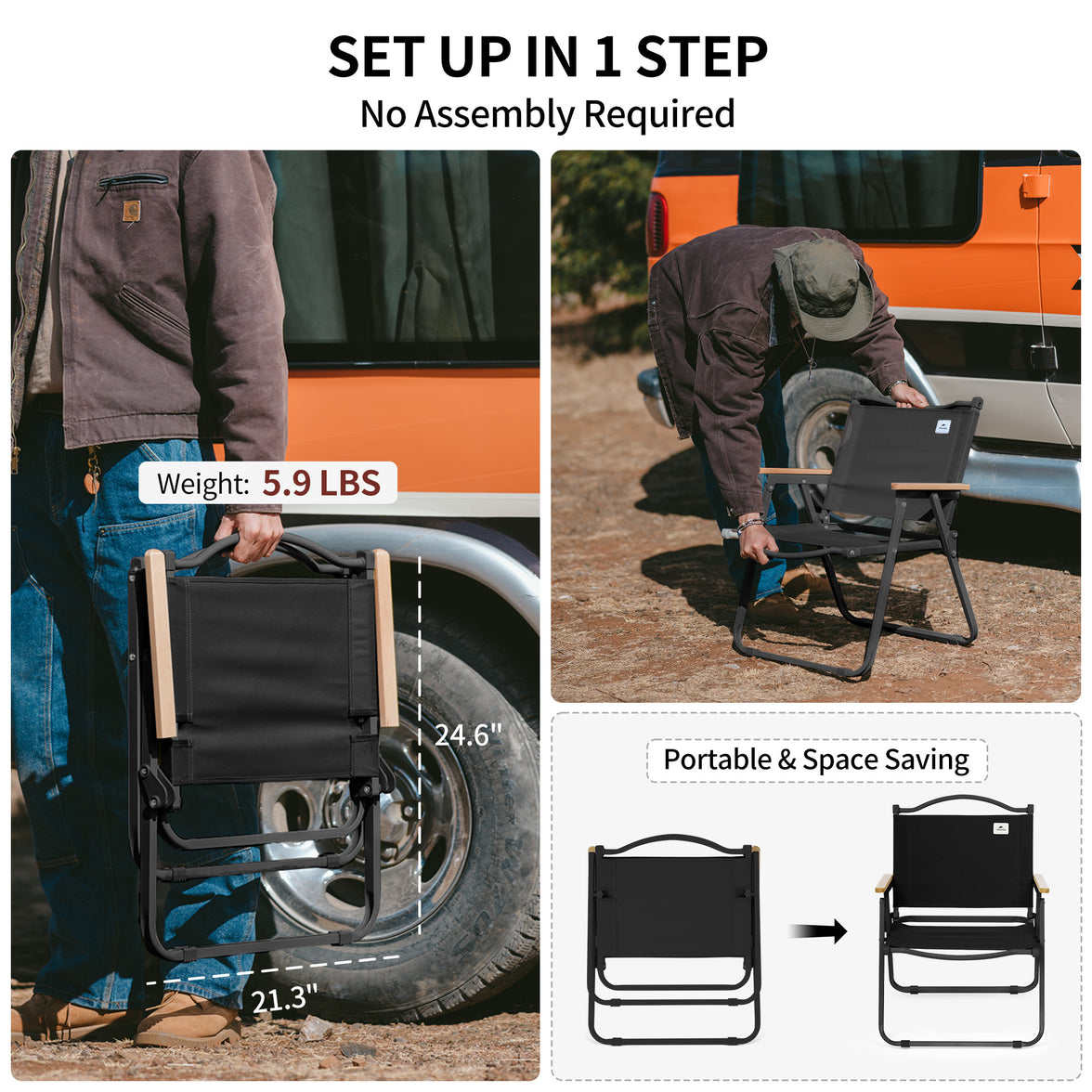 SET UP IN 1 STEP
No Assembly Required

Weight: 5.9 LBS

24.6"

21.3"

Portable & Space Saving