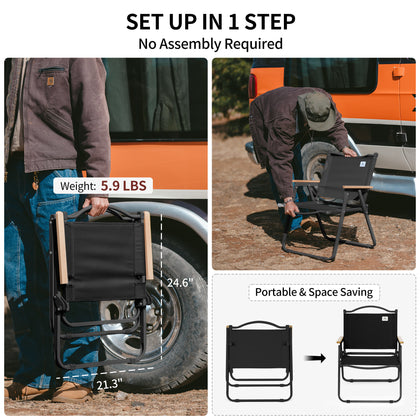 SET UP IN 1 STEP
No Assembly Required

Weight: 5.9 LBS

24.6"

21.3"

Portable & Space Saving