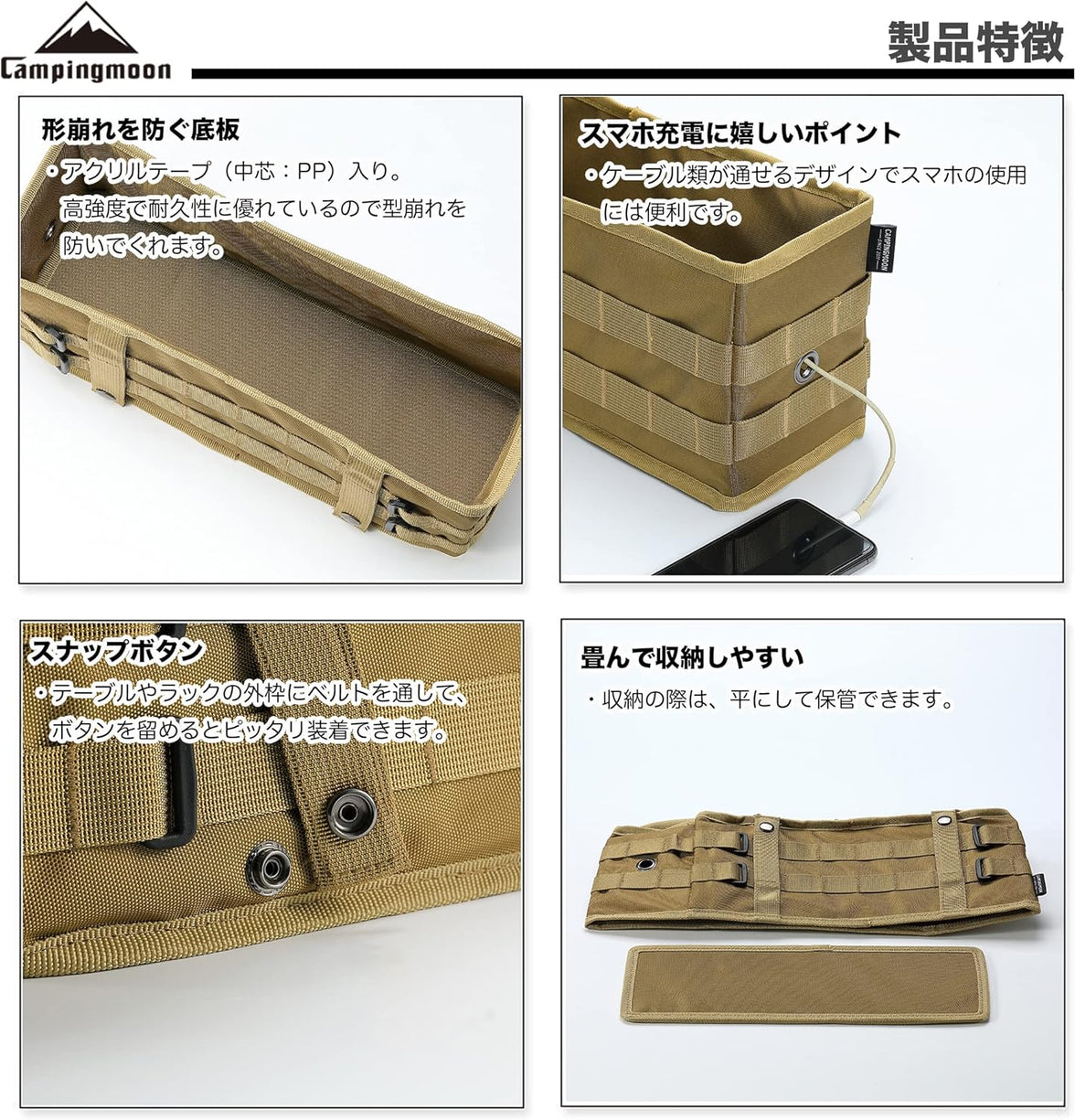 Campingmoon

製品特徴

形崩れを防ぐ底板

・アクリルテープ（中芯：PP）入り。高強度で耐久性に優れているので型崩れを防いでくれます。

スマホ充電に嬉しいポイント

・ケーブル類が通せるデザインでスマホの使用には便利です。

CAMPINGMOON

スナップボタン

・テーブルやラックの外枠にベルトを通して、ボタンを留めるとピッタリ装着できます。

畳んで収納しやすい

・収納の際は、平にして保管できます。