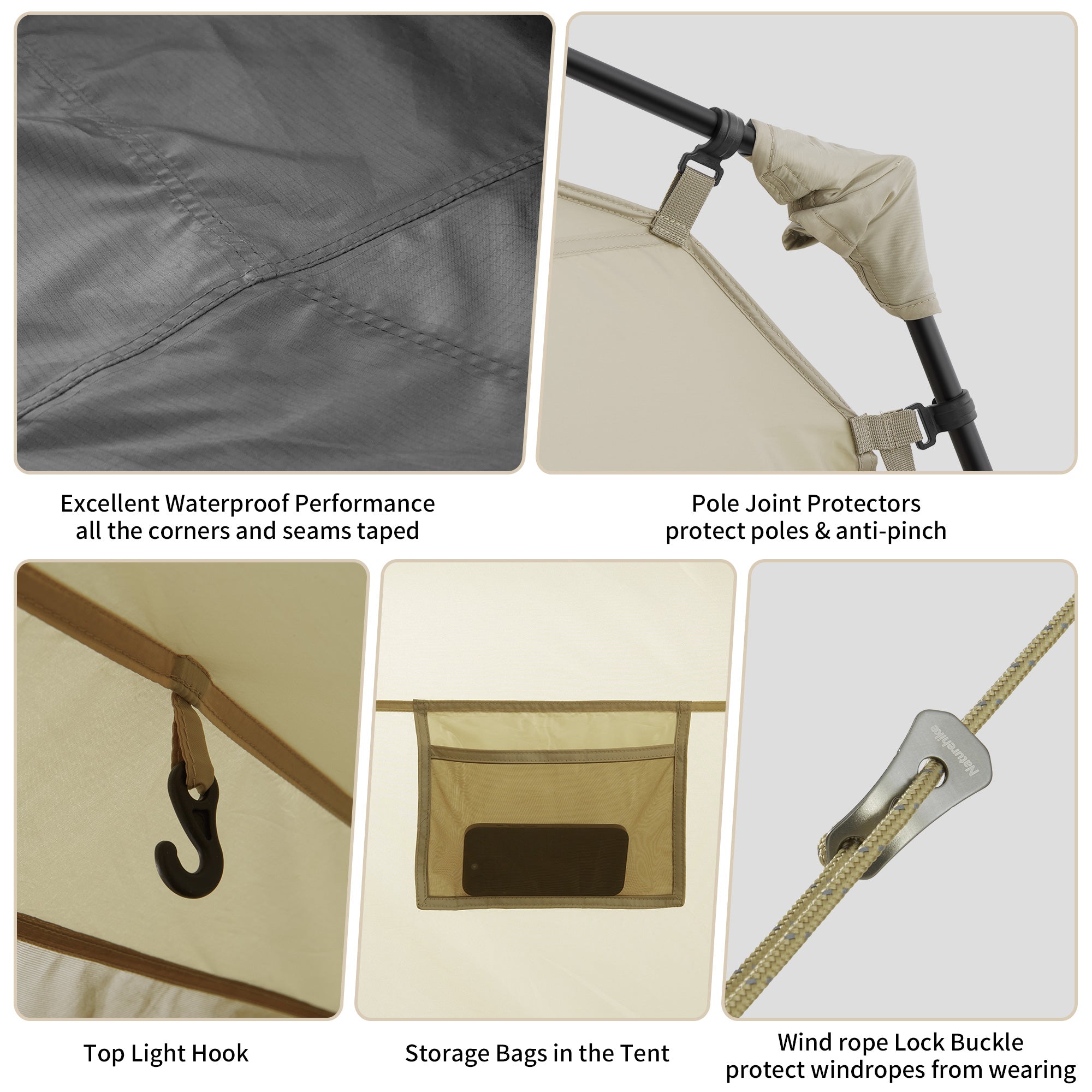 Excellent Waterproof Performance
all the corners and seams taped

Pole Joint Protectors
protect poles & anti-pinch

Naturehike

Top Light Hook

Storage Bags in the Tent

Wind rope Lock Buckle
protect windropes from wearing