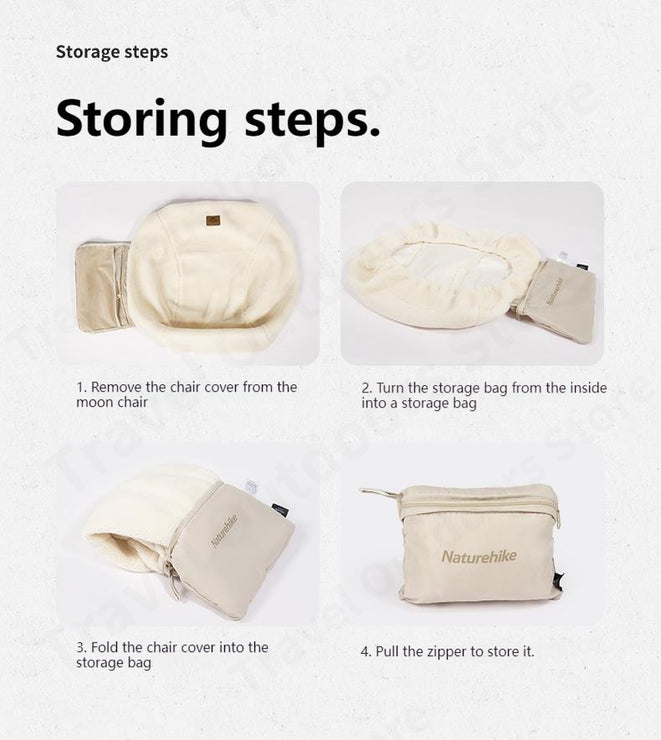 Storage steps

Storing steps.

Naturehike

1. Remove the chair cover from the moon chair

2. Turn the storage bag from the inside into a storage bag

Naturehike

Naturehike

3. Fold the chair cover into the storage bag

4. Pull the zipper to store it.