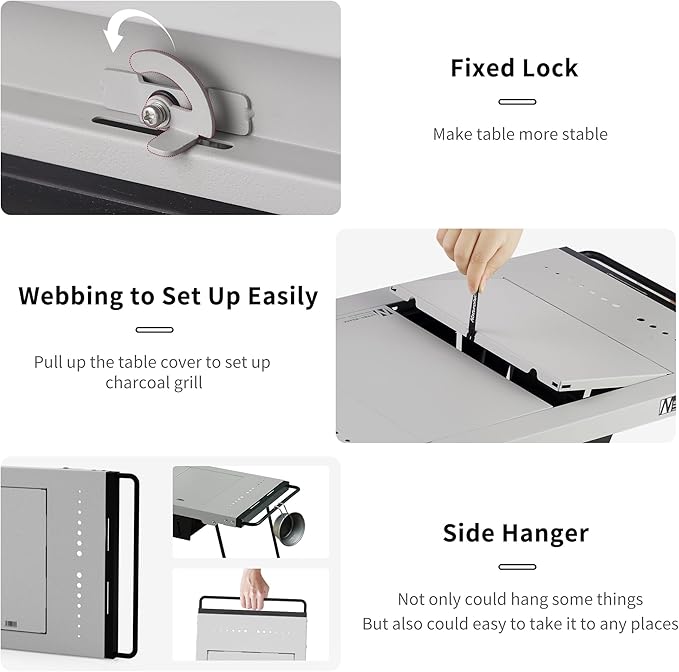 Fixed Lock

Make table more stable

Webbing to Set Up Easily

Pull up the table cover to set up charcoal grill

Side Hanger

Not only could hang some things
But also could easy to take it to any places