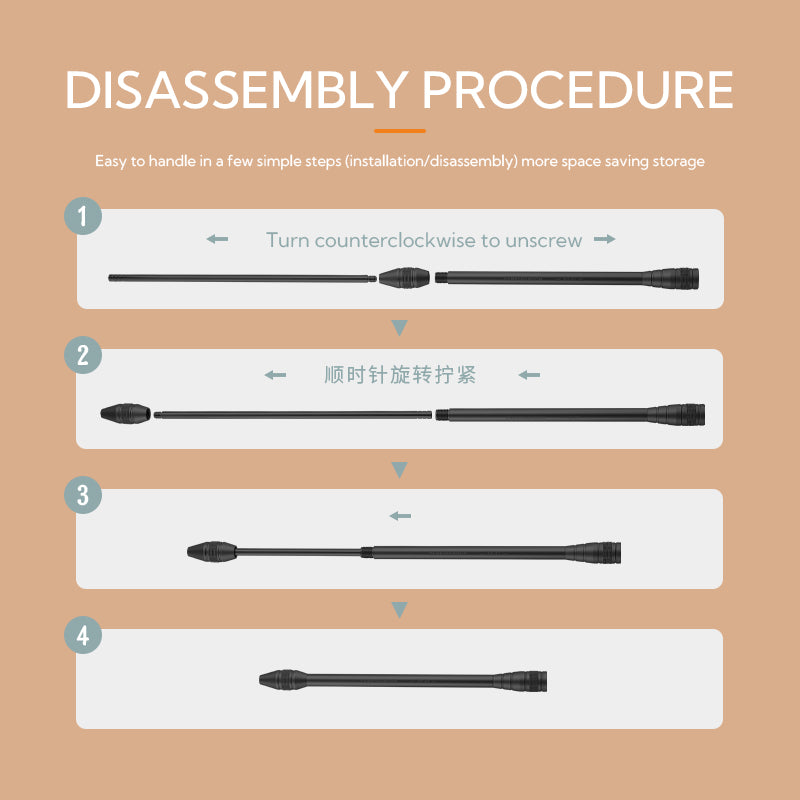 DISASSEMBLY PROCEDURE

Easy to handle in a few simple steps (installation/disassembly) more space saving storage

1

Turn counterclockwise to unscrew

2

顺时针旋转拧紧

3

4