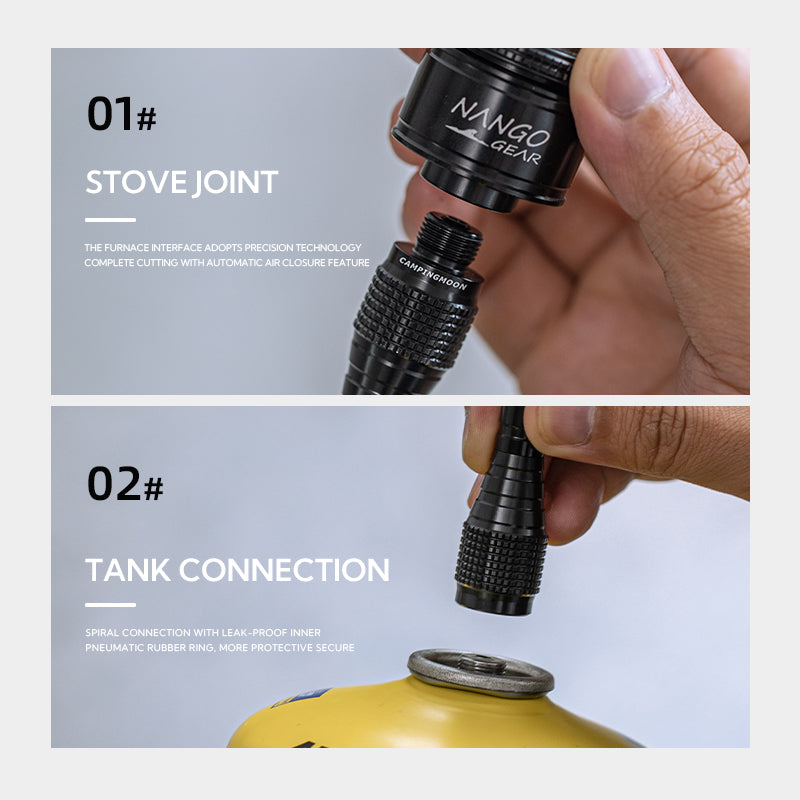 01#

STOVE JOINT

THE FURNACE INTERFACE ADOPTS PRECISION TECHNOLOGY COMPLETE CUTTING WITH AUTOMATIC AIR CLOSURE FEATURE

NANGO GEAR

CAMPINGMOON

02#

TANK CONNECTION

SPIRAL CONNECTION WITH LEAK-PROOF INNER PNEUMATIC RUBBER RING, MORE PROTECTIVE SECURE