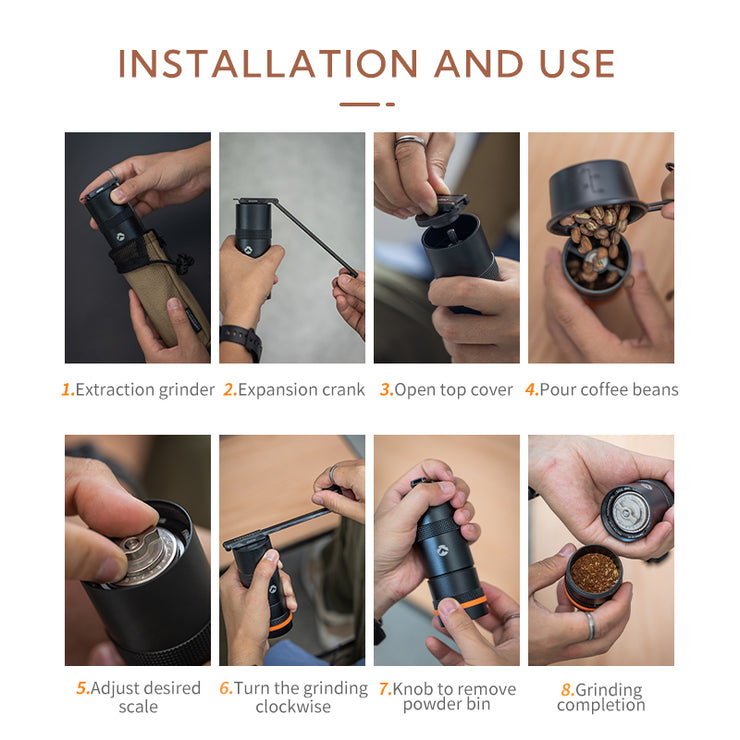 INSTALLATION AND USE

1.Extraction grinder

2.Expansion crank

3.Open top cover

4.Pour coffee beans

5.Adjust desired scale

6.Turn the grinding clockwise

7.Knob to remove powder bin

8.Grinding completion