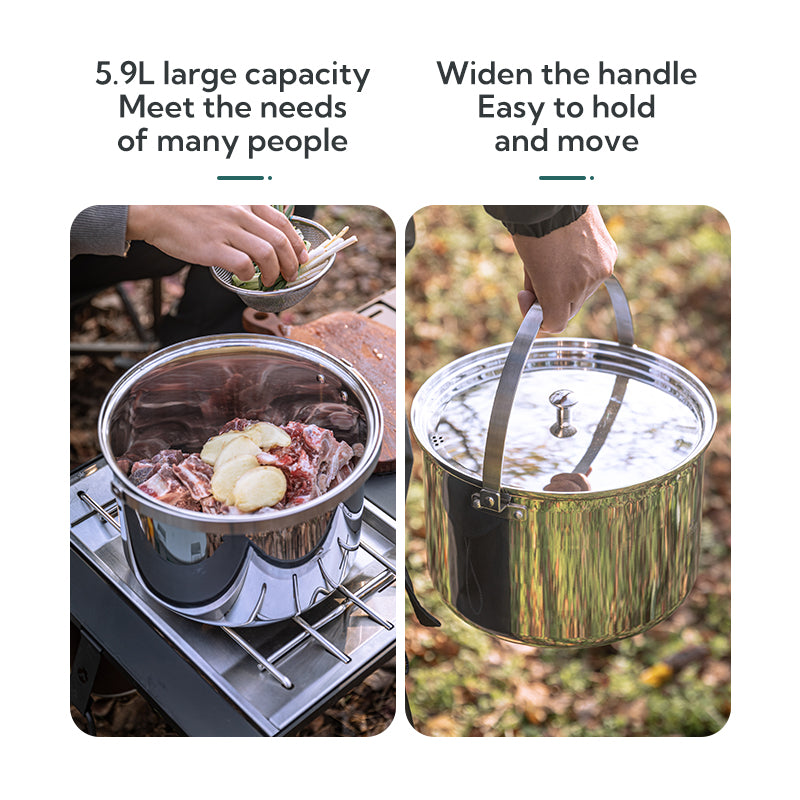 5.9L large capacity
Meet the needs
of many people

Widen the handle
Easy to hold
and move