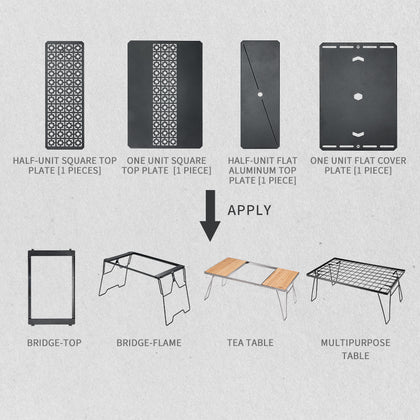 HALF-UNIT SQUARE TOP PLATE [1 PIECES]

ONE UNIT SQUARE TOP PLATE [1 PIECE]

HALF-UNIT FLAT ALUMINUM TOP PLATE [1 PIECE]

ONE UNIT FLAT COVER PLATE [1 PIECE]

APPLY

BRIDGE-TOP

BRIDGE-FLAME

TEA TABLE

MULTIPURPOSE TABLE