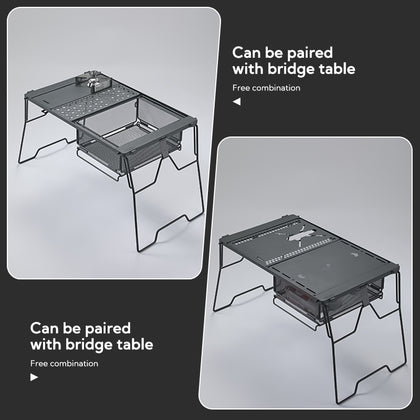 Can be paired with bridge table

Free combination

◀

Can be paired with bridge table

Free combination

▶