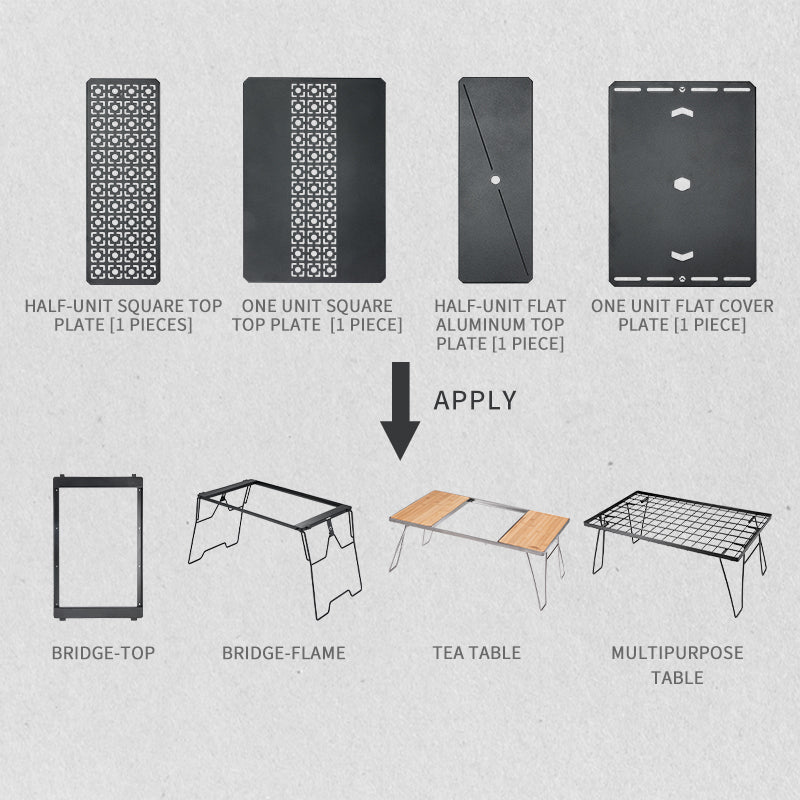 HALF-UNIT SQUARE TOP PLATE [1 PIECES]

ONE UNIT SQUARE TOP PLATE [1 PIECE]

HALF-UNIT FLAT ALUMINUM TOP PLATE [1 PIECE]

ONE UNIT FLAT COVER PLATE [1 PIECE]

APPLY

BRIDGE-TOP

BRIDGE-FLAME

TEA TABLE

MULTIPURPOSE TABLE