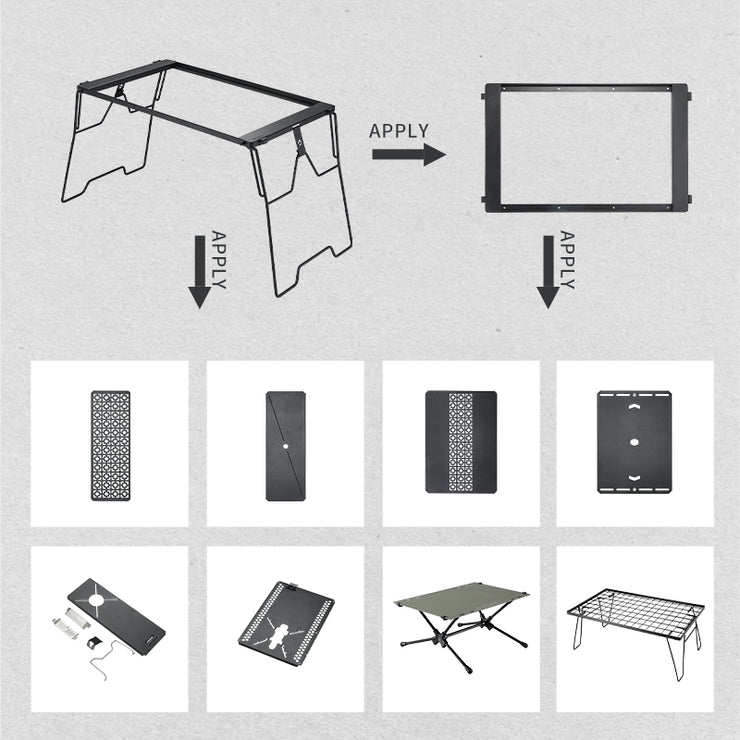 APPLY

APPLY

APPLY