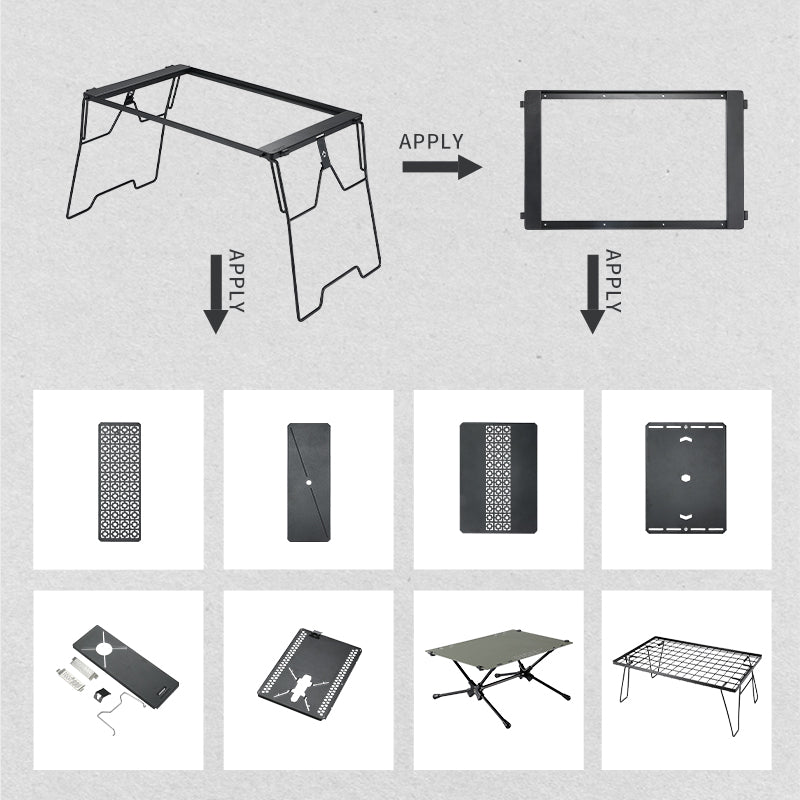 APPLY

APPLY

APPLY