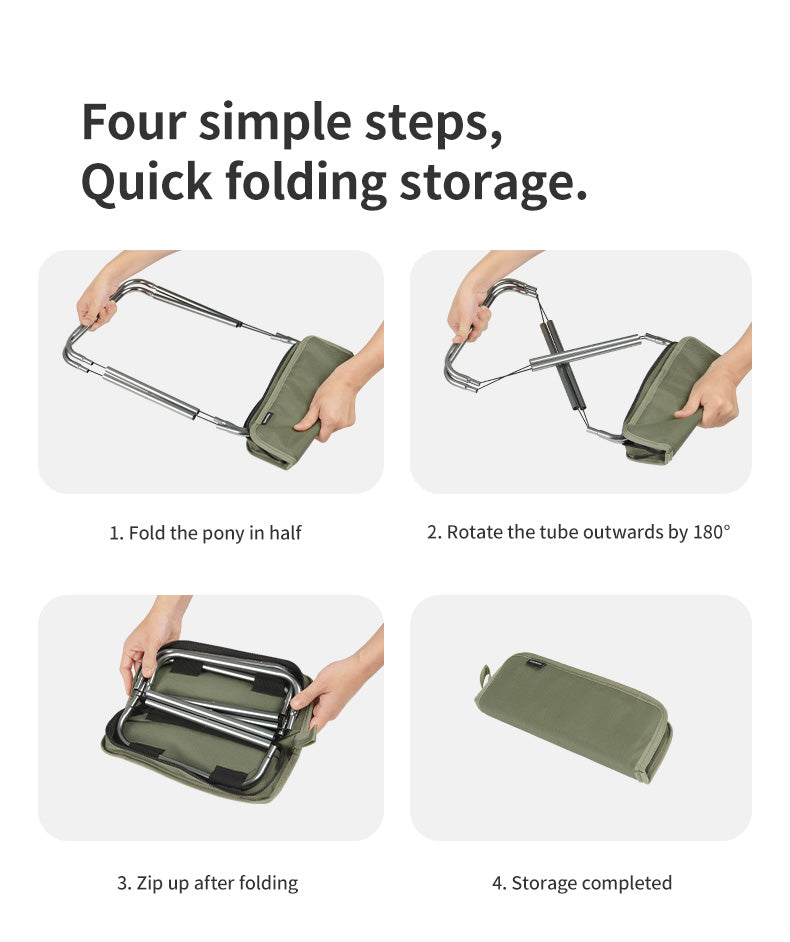 Four simple steps,
Quick folding storage.

1. Fold the pony in half

2. Rotate the tube outwards by 180°

3. Zip up after folding

4. Storage completed