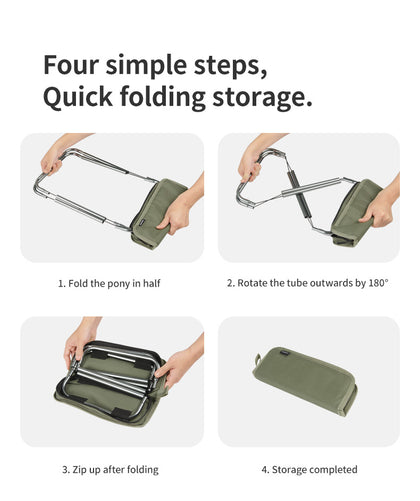 Four simple steps,
Quick folding storage.

1. Fold the pony in half

2. Rotate the tube outwards by 180°

3. Zip up after folding

4. Storage completed