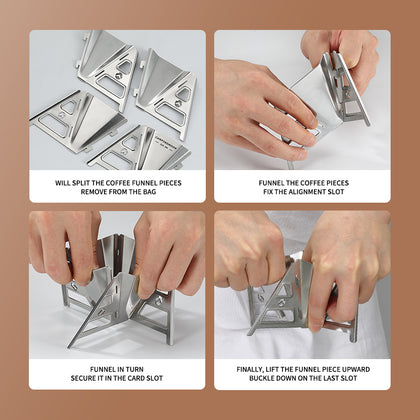 WILL SPLIT THE COFFEE FUNNEL PIECES
REMOVE FROM THE BAG

FUNNEL THE COFFEE PIECES
FIX THE ALIGNMENT SLOT

FUNNEL IN TURN
SECURE IT IN THE CARD SLOT

FINALLY, LIFT THE FUNNEL PIECE UPWARD
BUCKLE DOWN ON THE LAST SLOT