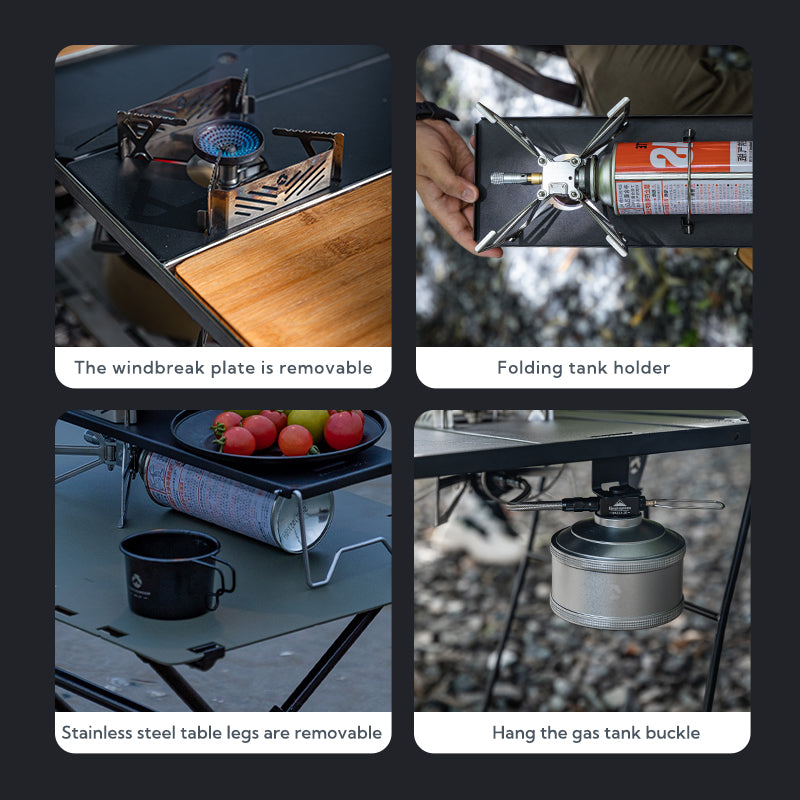 The windbreak plate is removable

Folding tank holder

Stainless steel table legs are removable

Hang the gas tank buckle