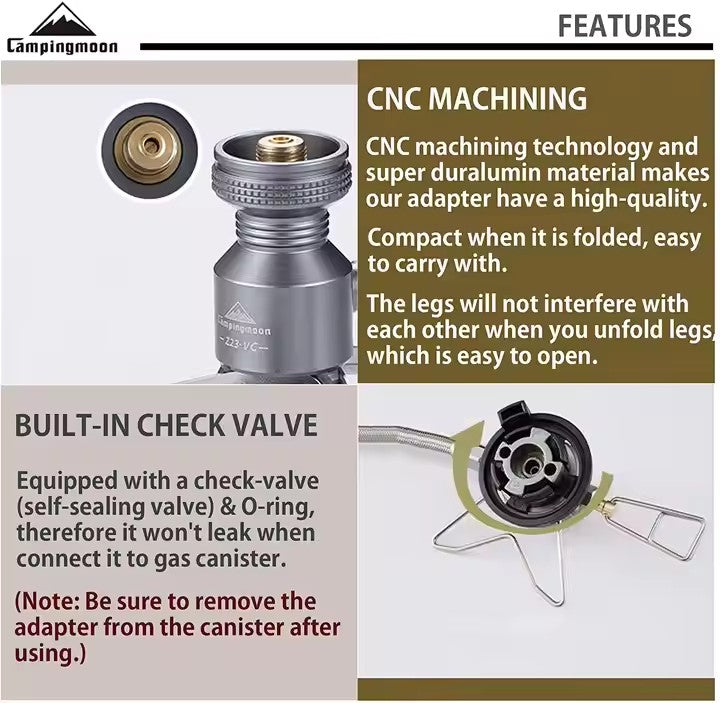 Campingmoon

FEATURES

CNC MACHINING

CNC machining technology and super duralumin material makes our adapter have a high-quality.

Compact when it is folded, easy to carry with.

The legs will not interfere with each other when you unfold legs, which is easy to open.

Campingmoon
-Z23-VC-

BUILT-IN CHECK VALVE

Equipped with a check-valve (self-sealing valve) & O-ring, therefore it won't leak when connect it to gas canister.

(Note: Be sure to remove the adapter from the canister after using.)