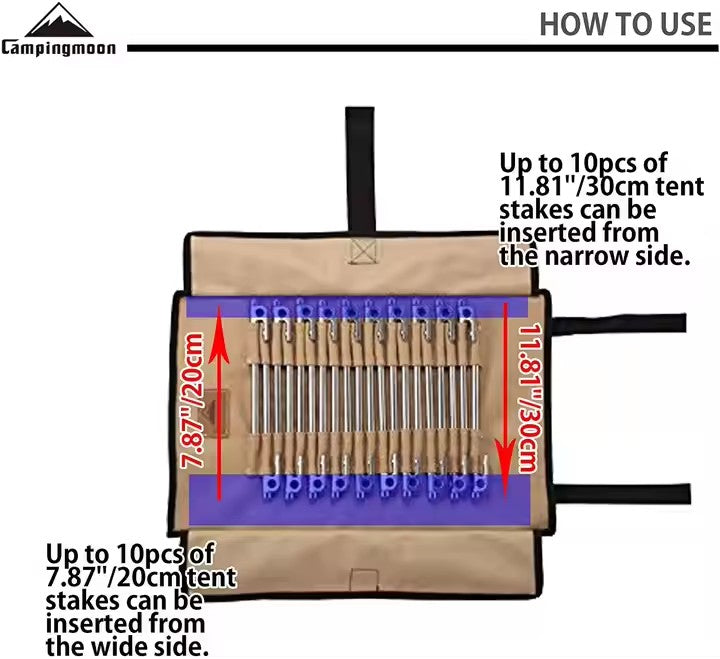 Campingmoon

HOW TO USE

Up to 10pcs of 11.81"/30cm tent stakes can be inserted from the narrow side.

7.87"/20cm

11.81"/30cm

Up to 10pcs of 7.87"/20cm tent stakes can be inserted from the wide side.