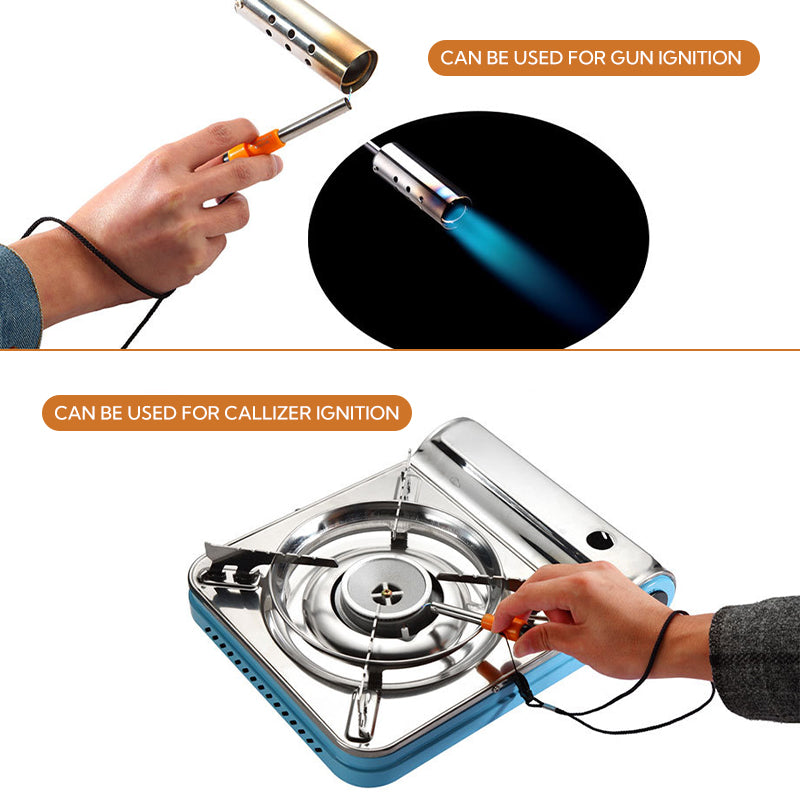 CAN BE USED FOR GUN IGNITION

CAN BE USED FOR CALLIZER IGNITION