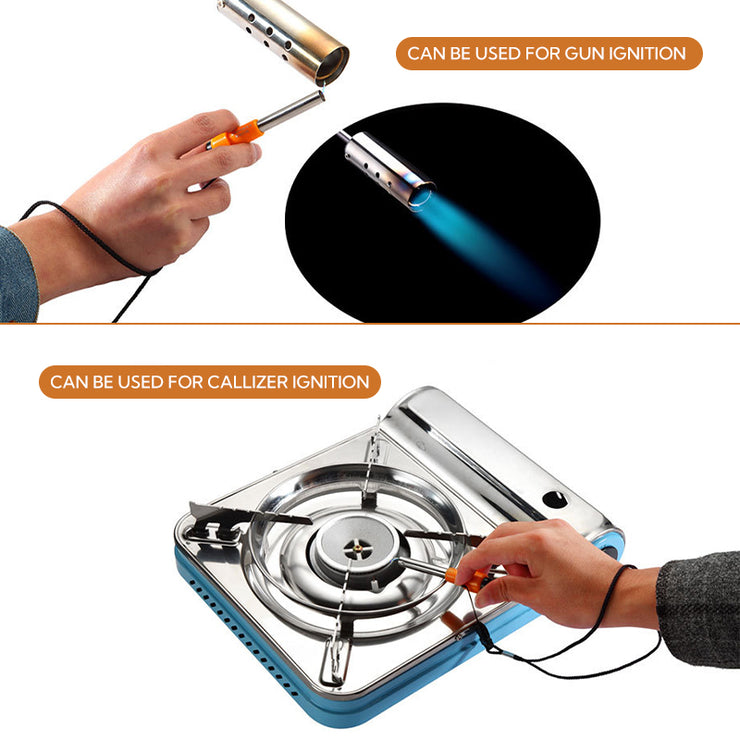 CAN BE USED FOR GUN IGNITION

CAN BE USED FOR CALLIZER IGNITION