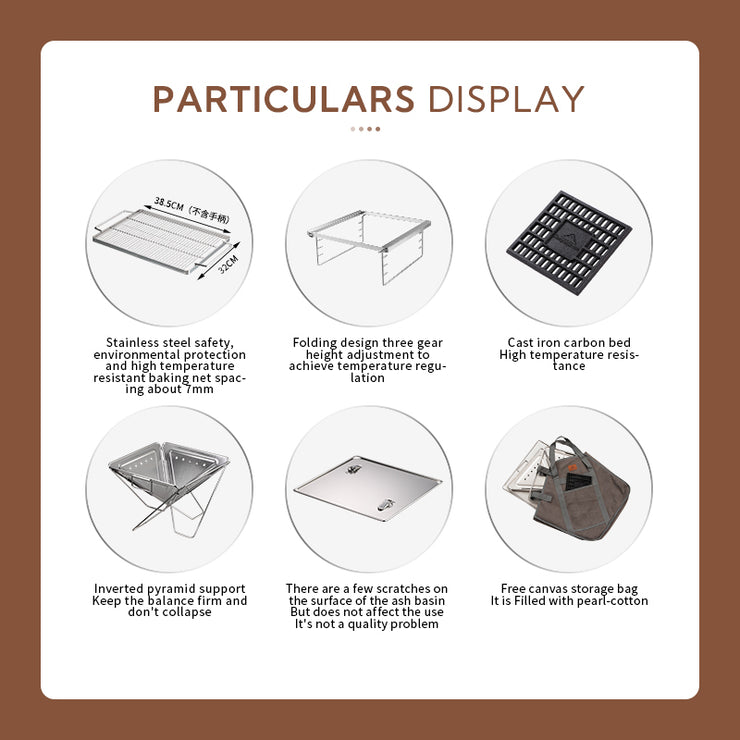 PARTICULARS DISPLAY

38.5CM（不含手柄）

32CM

Stainless steel safety, environmental protection and high temperature resistant baking net spacing about 7mm

Folding design three gear height adjustment to achieve temperature regulation

Cast iron carbon bed High temperature resistance

Inverted pyramid support Keep the balance firm and don't collapse

There are a few scratches on the surface of the ash basin But does not affect the use It's not a quality problem

Free canvas storage bag It is Filled with pearl-cotton