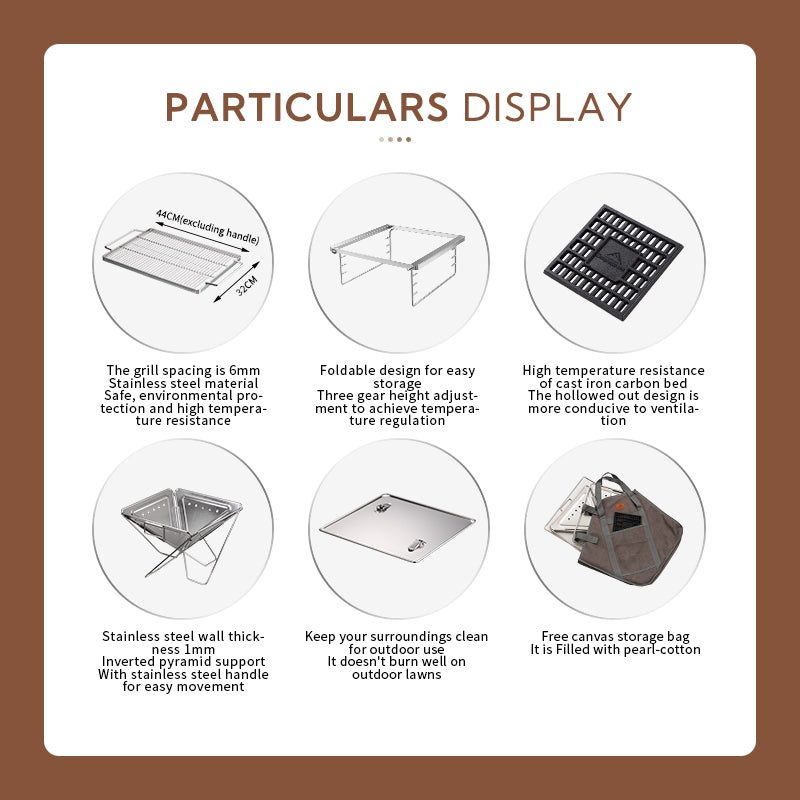 PARTICULARS DISPLAY

44CM(excluding handle)

32CM

The grill spacing is 6mm
Stainless steel material
Safe, environmental protection and high temperature resistance

Foldable design for easy storage
Three gear height adjustment to achieve temperature regulation

High temperature resistance of cast iron carbon bed
The hollowed out design is more conducive to ventilation

Stainless steel wall thickness 1mm
Inverted pyramid support
With stainless steel handle for easy movement

Keep your surroundings clean for outdoor use
It doesn't burn well on outdoor lawns

Free canvas storage bag
It is Filled with pearl-cotton