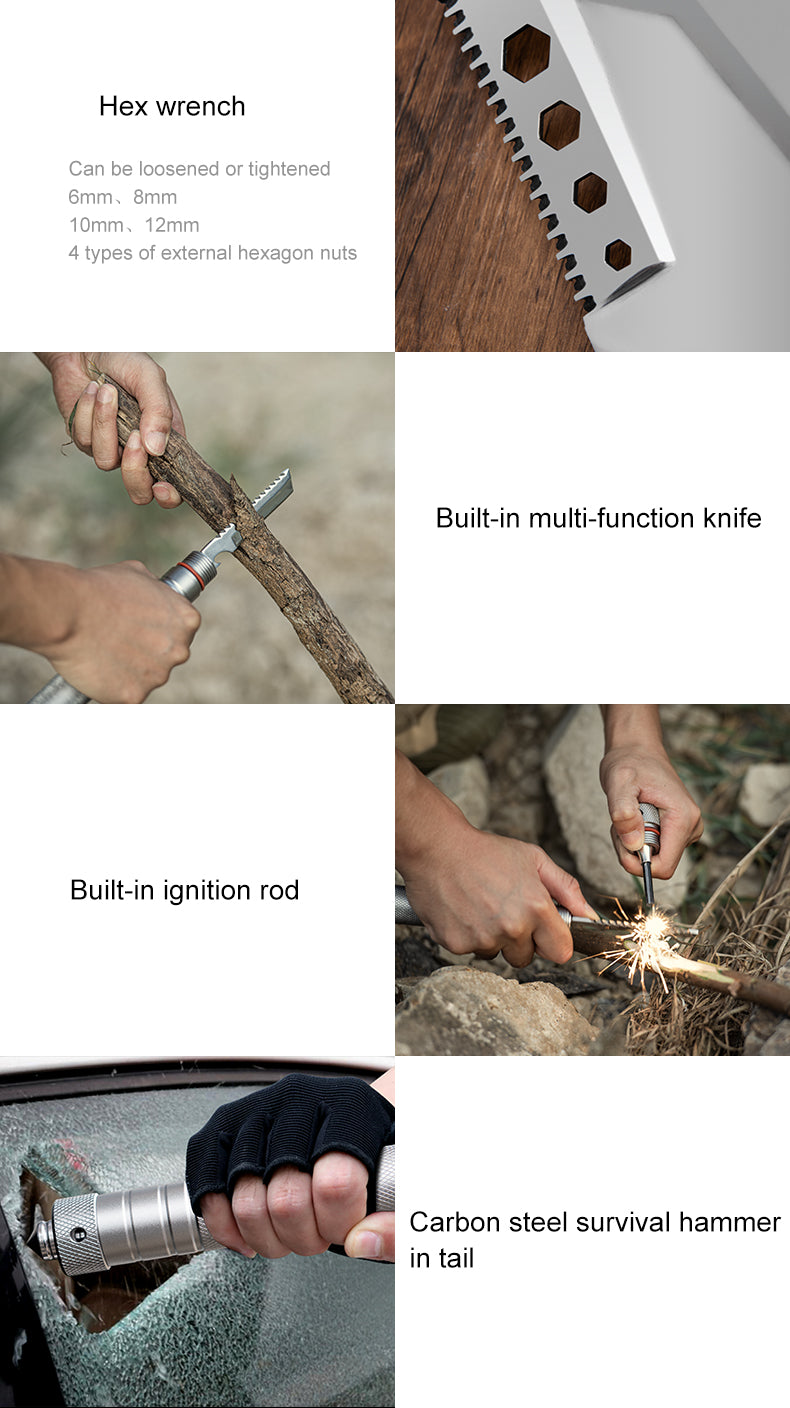 Hex wrench

Can be loosened or tightened
6mm、8mm
10mm、12mm
4 types of external hexagon nuts

Built-in multi-function knife

Built-in ignition rod

Carbon steel survival hammer in tail