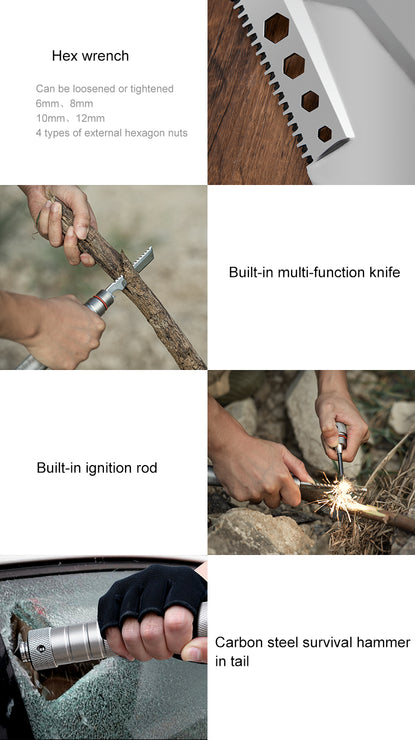 Hex wrench

Can be loosened or tightened
6mm、8mm
10mm、12mm
4 types of external hexagon nuts

Built-in multi-function knife

Built-in ignition rod

Carbon steel survival hammer in tail