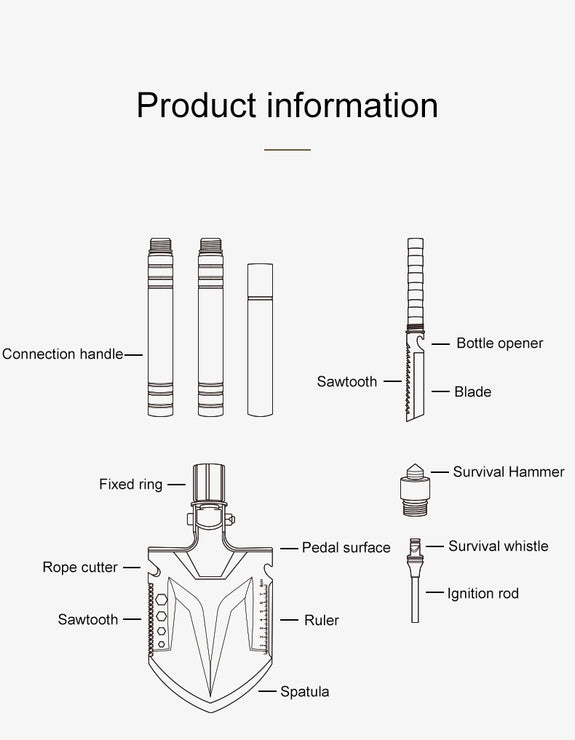 Product information

Connection handle

Bottle opener

Sawtooth

Blade

Fixed ring

Survival Hammer

Pedal surface

Survival whistle

Rope cutter

Ignition rod

Sawtooth

Ruler

Spatula