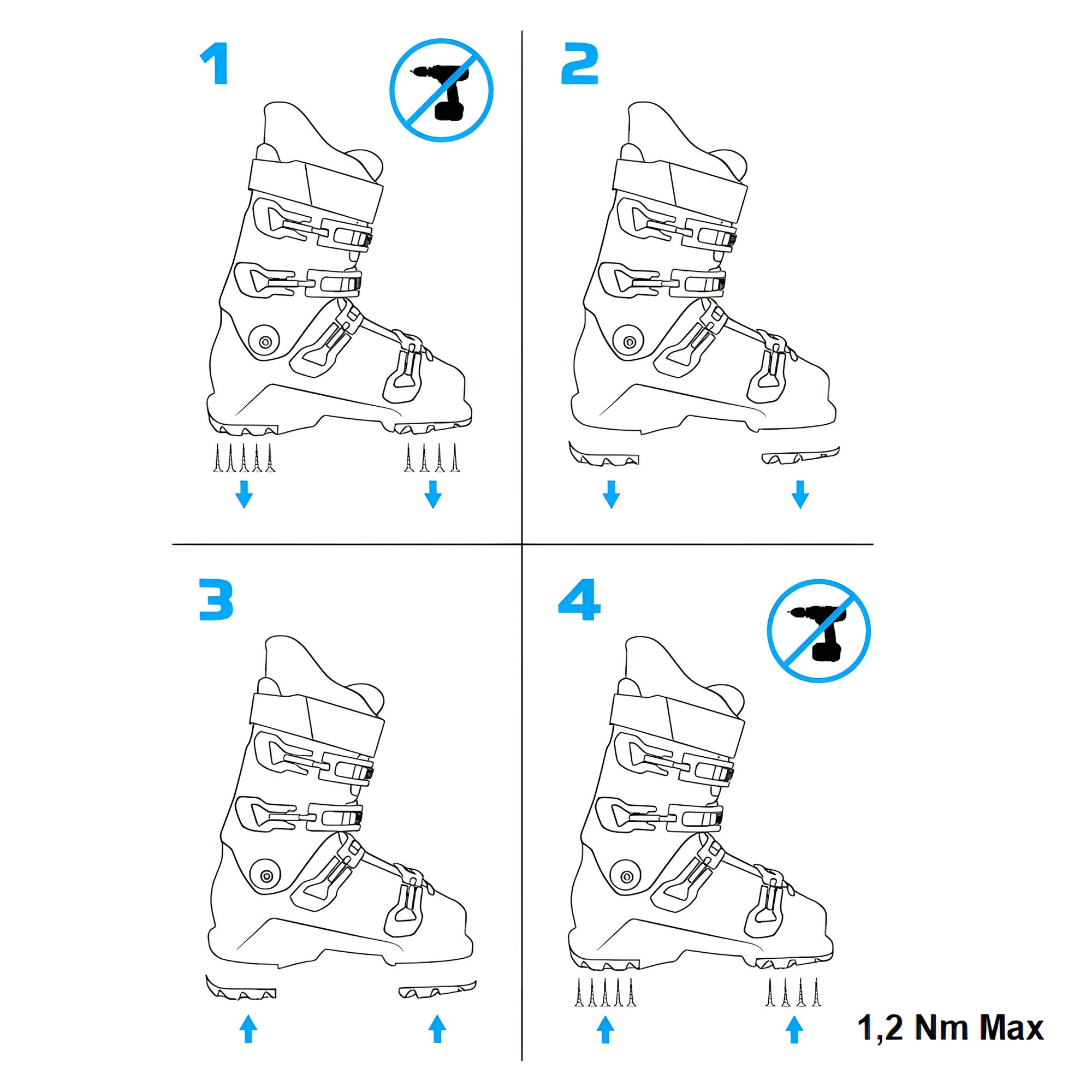 1

2

3

4

1,2 Nm Max