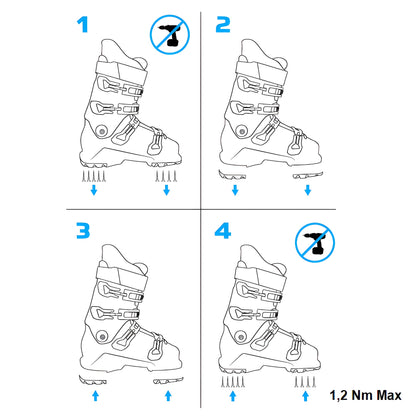 1

2

3

4

1,2 Nm Max