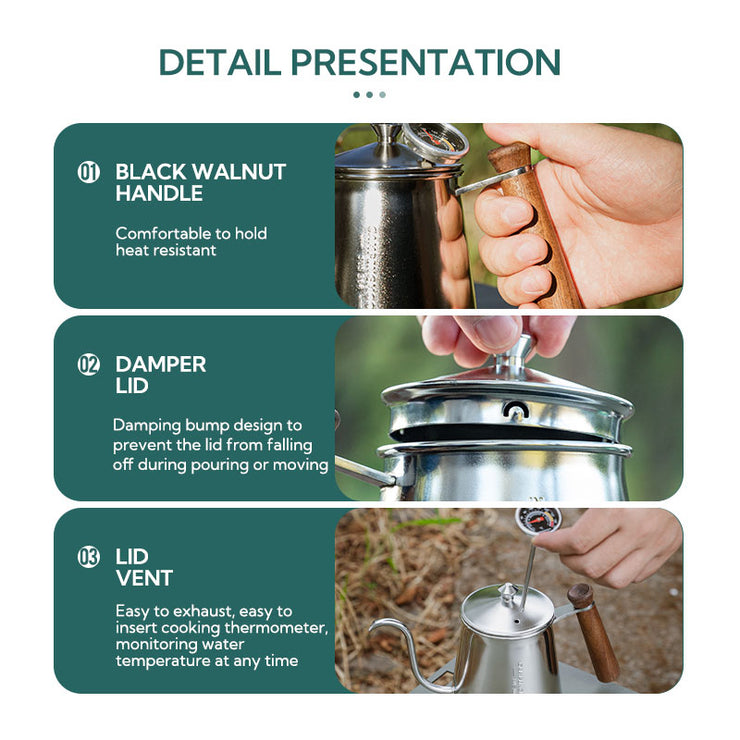 DETAIL PRESENTATION

01 BLACK WALNUT HANDLE

Comfortable to hold heat resistant

02 DAMPER LID

Damping bump design to prevent the lid from falling off during pouring or moving

03 LID VENT

Easy to exhaust, easy to insert cooking thermometer, monitoring water temperature at any time