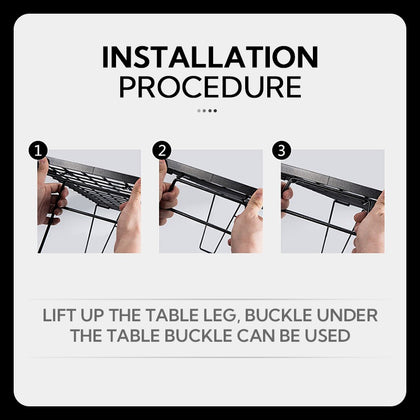 INSTALLATION
PROCEDURE

1

2

3

LIFT UP THE TABLE LEG, BUCKLE UNDER THE TABLE BUCKLE CAN BE USED