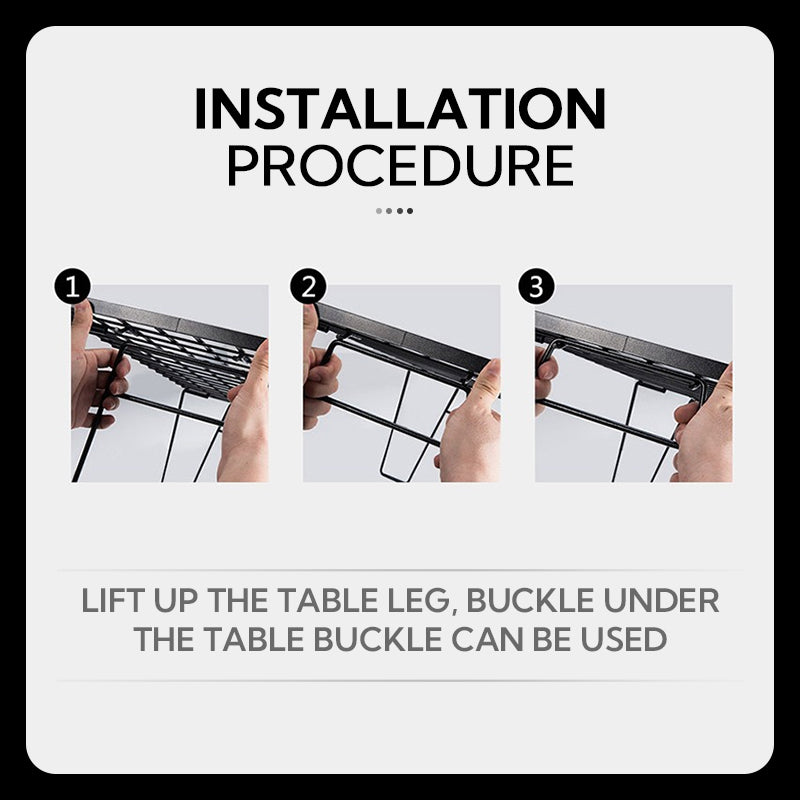 INSTALLATION
PROCEDURE

1

2

3

LIFT UP THE TABLE LEG, BUCKLE UNDER THE TABLE BUCKLE CAN BE USED