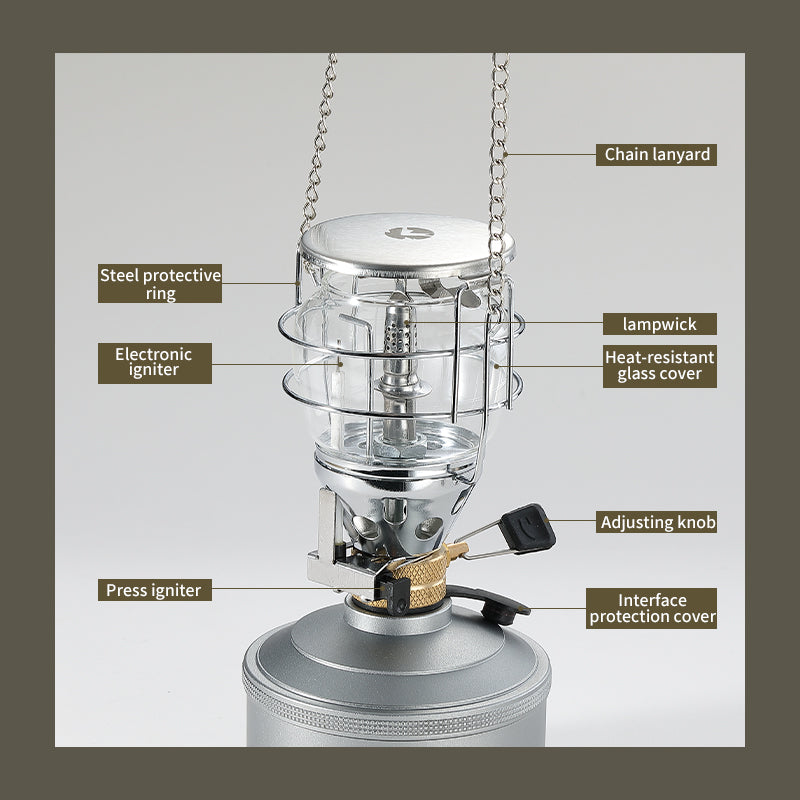 Chain lanyard

Steel protective ring

lampwick

Electronic igniter

Heat-resistant glass cover

Adjusting knob

Press igniter

Interface protection cover