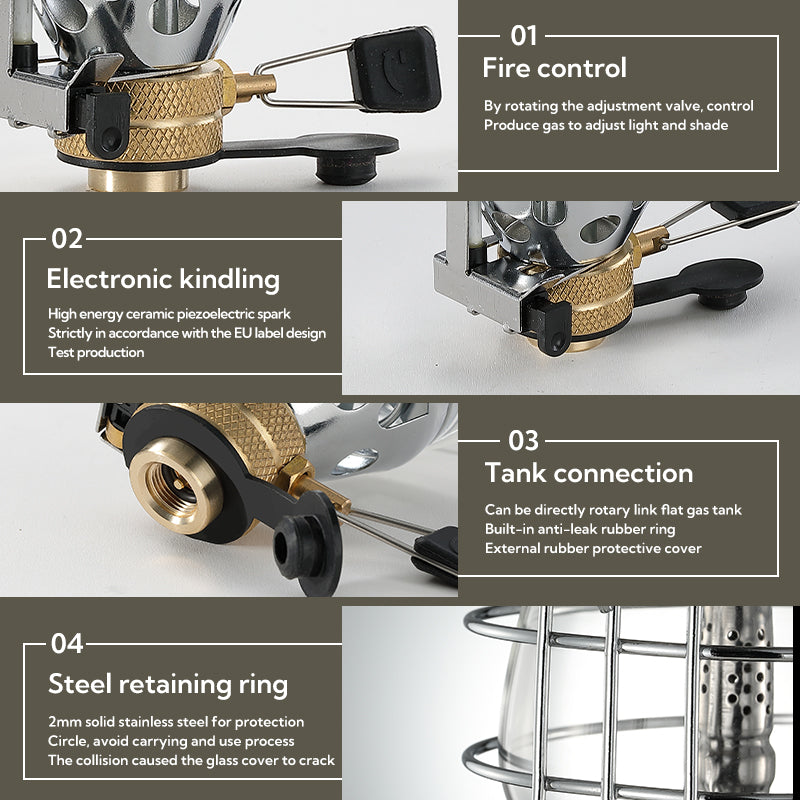 01
Fire control
By rotating the adjustment valve, control
Produce gas to adjust light and shade

02
Electronic kindling
High energy ceramic piezoelectric spark
Strictly in accordance with the EU label design
Test production

03
Tank connection
Can be directly rotary link flat gas tank
Built-in anti-leak rubber ring
External rubber protective cover

04
Steel retaining ring
2mm solid stainless steel for protection
Circle, avoid carrying and use process
The collision caused the glass cover to crack