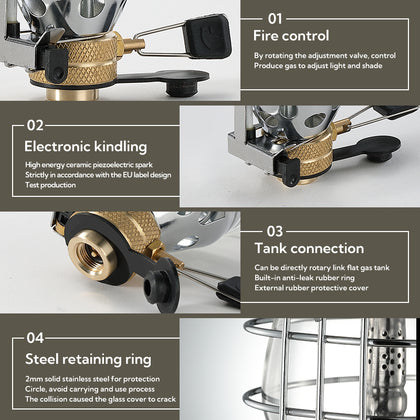 01
Fire control
By rotating the adjustment valve, control
Produce gas to adjust light and shade

02
Electronic kindling
High energy ceramic piezoelectric spark
Strictly in accordance with the EU label design
Test production

03
Tank connection
Can be directly rotary link flat gas tank
Built-in anti-leak rubber ring
External rubber protective cover

04
Steel retaining ring
2mm solid stainless steel for protection
Circle, avoid carrying and use process
The collision caused the glass cover to crack