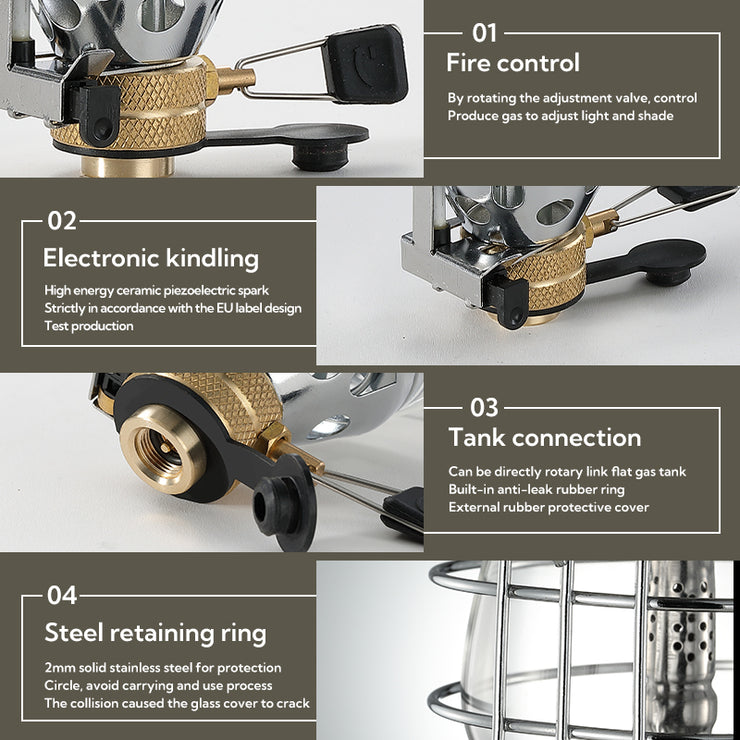 01
Fire control
By rotating the adjustment valve, control
Produce gas to adjust light and shade

02
Electronic kindling
High energy ceramic piezoelectric spark
Strictly in accordance with the EU label design
Test production

03
Tank connection
Can be directly rotary link flat gas tank
Built-in anti-leak rubber ring
External rubber protective cover

04
Steel retaining ring
2mm solid stainless steel for protection
Circle, avoid carrying and use process
The collision caused the glass cover to crack