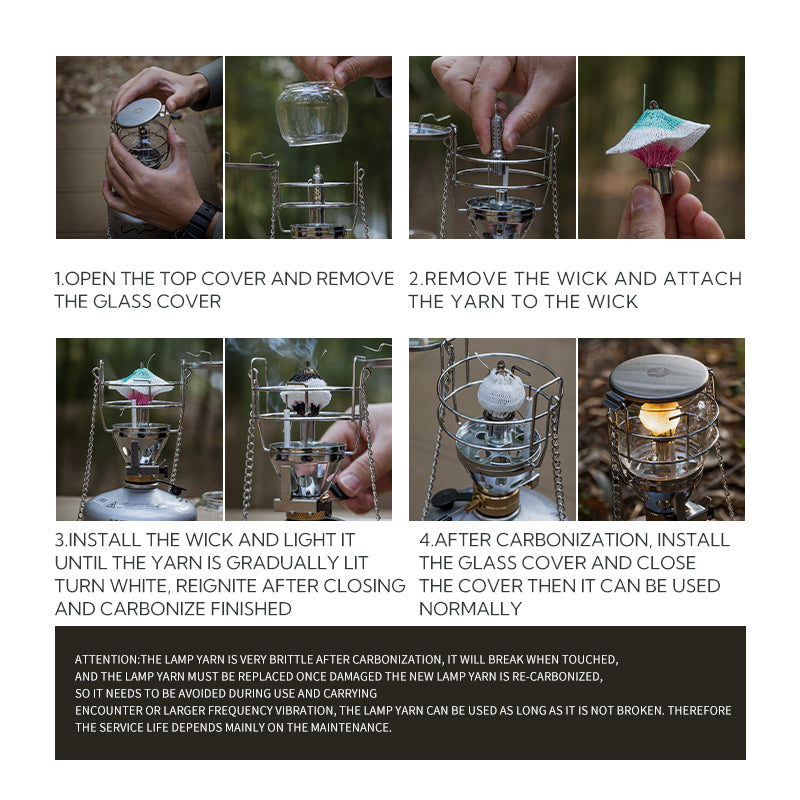 1.OPEN THE TOP COVER AND REMOVE THE GLASS COVER

2.REMOVE THE WICK AND ATTACH THE YARN TO THE WICK

3.INSTALL THE WICK AND LIGHT IT UNTIL THE YARN IS GRADUALLY LIT TURN WHITE, REIGNITE AFTER CLOSING AND CARBONIZE FINISHED

4.AFTER CARBONIZATION, INSTALL THE GLASS COVER AND CLOSE THE COVER THEN IT CAN BE USED NORMALLY

ATTENTION:THE LAMP YARN IS VERY BRITTLE AFTER CARBONIZATION, IT WILL BREAK WHEN TOUCHED, AND THE LAMP YARN MUST BE REPLACED ONCE DAMAGED THE NEW LAMP YARN IS RE-CARBONIZED, SO IT NEEDS TO BE AVOIDED DURING USE AND CARRYING
ENCOUNTER OR LARGER FREQUENCY VIBRATION, THE LAMP YARN CAN BE USED AS LONG AS IT IS NOT BROKEN. THEREFORE THE SERVICE LIFE DEPENDS MAINLY ON THE MAINTENANCE.