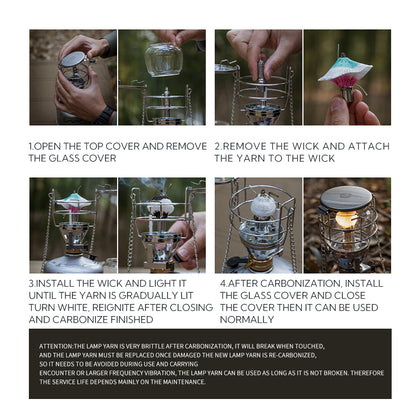 1.OPEN THE TOP COVER AND REMOVE THE GLASS COVER

2.REMOVE THE WICK AND ATTACH THE YARN TO THE WICK

3.INSTALL THE WICK AND LIGHT IT UNTIL THE YARN IS GRADUALLY LIT TURN WHITE, REIGNITE AFTER CLOSING AND CARBONIZE FINISHED

4.AFTER CARBONIZATION, INSTALL THE GLASS COVER AND CLOSE THE COVER THEN IT CAN BE USED NORMALLY

ATTENTION:THE LAMP YARN IS VERY BRITTLE AFTER CARBONIZATION, IT WILL BREAK WHEN TOUCHED, AND THE LAMP YARN MUST BE REPLACED ONCE DAMAGED THE NEW LAMP YARN IS RE-CARBONIZED, SO IT NEEDS TO BE AVOIDED DURING USE AND CARRYING ENCOUNTER OR LARGER FREQUENCY VIBRATION, THE LAMP YARN CAN BE USED AS LONG AS IT IS NOT BROKEN. THEREFORE THE SERVICE LIFE DEPENDS MAINLY ON THE MAINTENANCE.