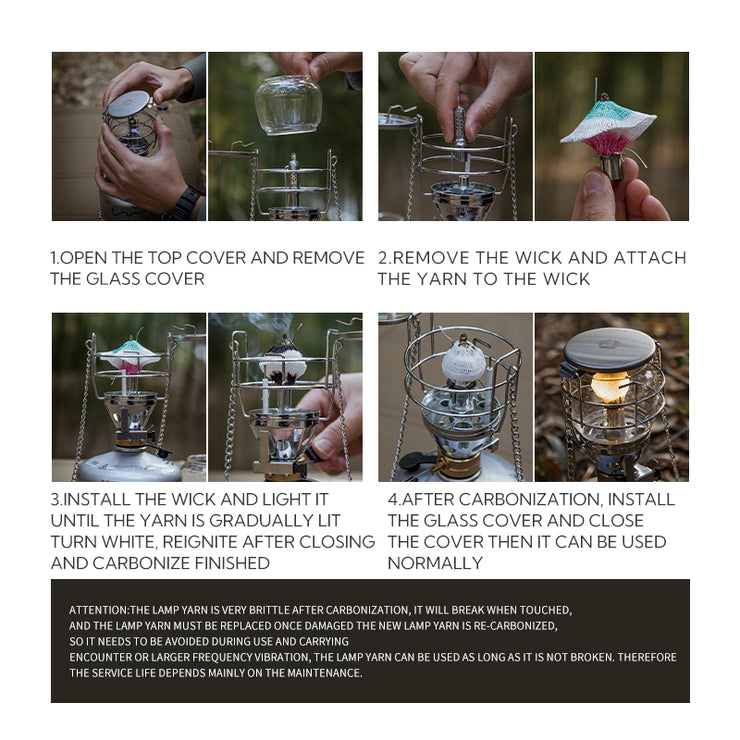 1.OPEN THE TOP COVER AND REMOVE THE GLASS COVER

2.REMOVE THE WICK AND ATTACH THE YARN TO THE WICK

3.INSTALL THE WICK AND LIGHT IT UNTIL THE YARN IS GRADUALLY LIT TURN WHITE, REIGNITE AFTER CLOSING AND CARBONIZE FINISHED

4.AFTER CARBONIZATION, INSTALL THE GLASS COVER AND CLOSE THE COVER THEN IT CAN BE USED NORMALLY

ATTENTION:THE LAMP YARN IS VERY BRITTLE AFTER CARBONIZATION, IT WILL BREAK WHEN TOUCHED,
AND THE LAMP YARN MUST BE REPLACED ONCE DAMAGED THE NEW LAMP YARN IS RE-CARBONIZED,
SO IT NEEDS TO BE AVOIDED DURING USE AND CARRYING
ENCOUNTER OR LARGER FREQUENCY VIBRATION, THE LAMP YARN CAN BE USED AS LONG AS IT IS NOT BROKEN. THEREFORE
THE SERVICE LIFE DEPENDS MAINLY ON THE MAINTENANCE.