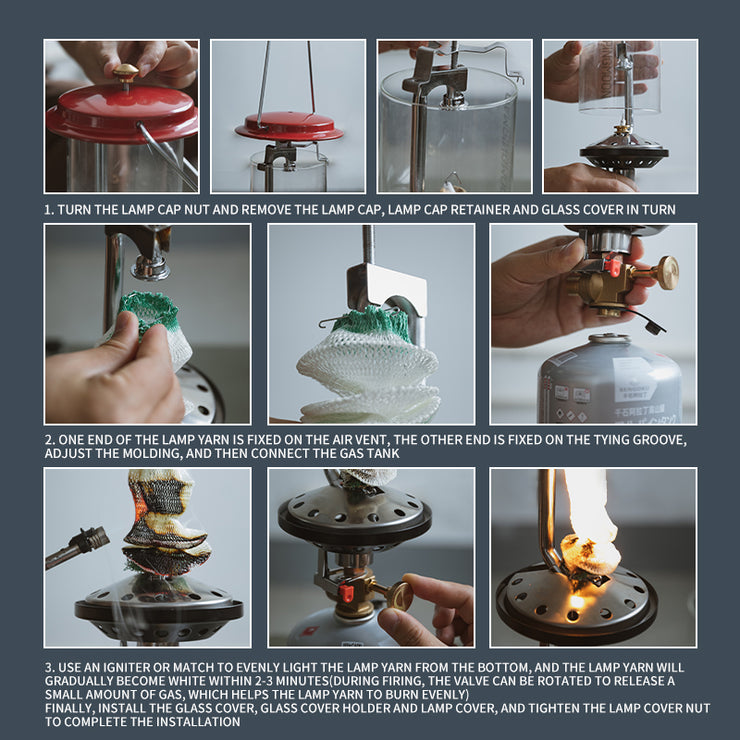 1. TURN THE LAMP CAP NUT AND REMOVE THE LAMP CAP, LAMP CAP RETAINER AND GLASS COVER IN TURN

2. ONE END OF THE LAMP YARN IS FIXED ON THE AIR VENT, THE OTHER END IS FIXED ON THE TYING GROOVE, ADJUST THE MOLDING, AND THEN CONNECT THE GAS TANK

3. USE AN IGNITER OR MATCH TO EVENLY LIGHT THE LAMP YARN FROM THE BOTTOM, AND THE LAMP YARN WILL GRADUALLY BECOME WHITE WITHIN 2-3 MINUTES(DURING FIRING, THE VALVE CAN BE ROTATED TO RELEASE A SMALL AMOUNT OF GAS, WHICH HELPS THE LAMP YARN TO BURN EVENLY)
FINALLY, INSTALL THE GLASS COVER, GLASS COVER HOLDER AND LAMP COVER, AND TIGHTEN THE LAMP COVER NUT TO COMPLETE THE INSTALLATION