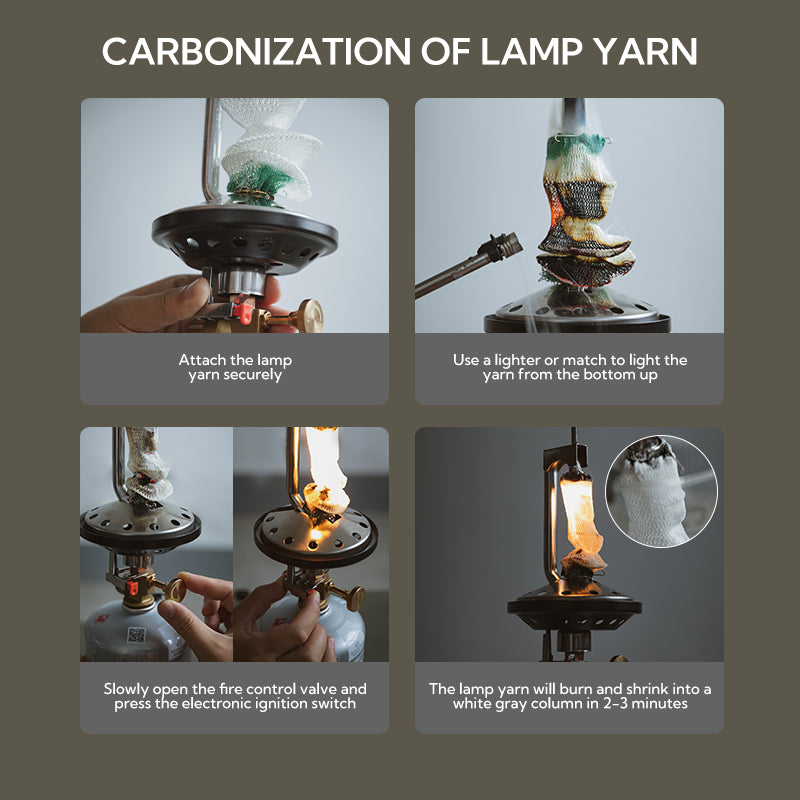 CARBONIZATION OF LAMP YARN

Attach the lamp yarn securely

Use a lighter or match to light the yarn from the bottom up

Slowly open the fire control valve and press the electronic ignition switch

The lamp yarn will burn and shrink into a white gray column in 2-3 minutes