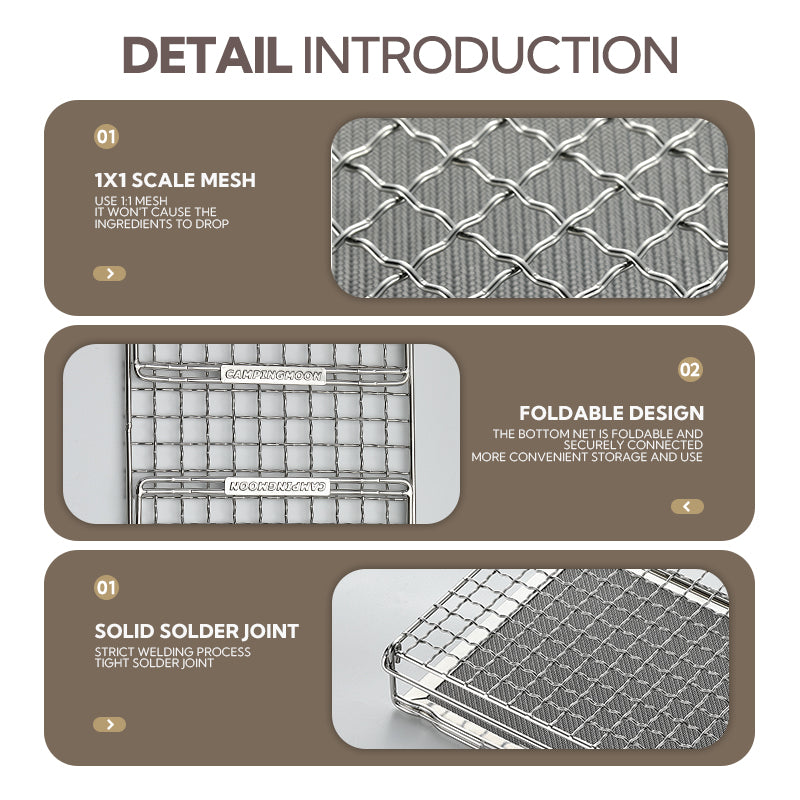 DETAIL INTRODUCTION

01

1X1 SCALE MESH

USE 1:1 MESH
IT WON'T CAUSE THE INGREDIENTS TO DROP

CAMPINGMOON

CAMPINGMOON

02

FOLDABLE DESIGN

THE BOTTOM NET IS FOLDABLE AND SECURELY CONNECTED
MORE CONVENIENT STORAGE AND USE

01

SOLID SOLDER JOINT

STRICT WELDING PROCESS
TIGHT SOLDER JOINT