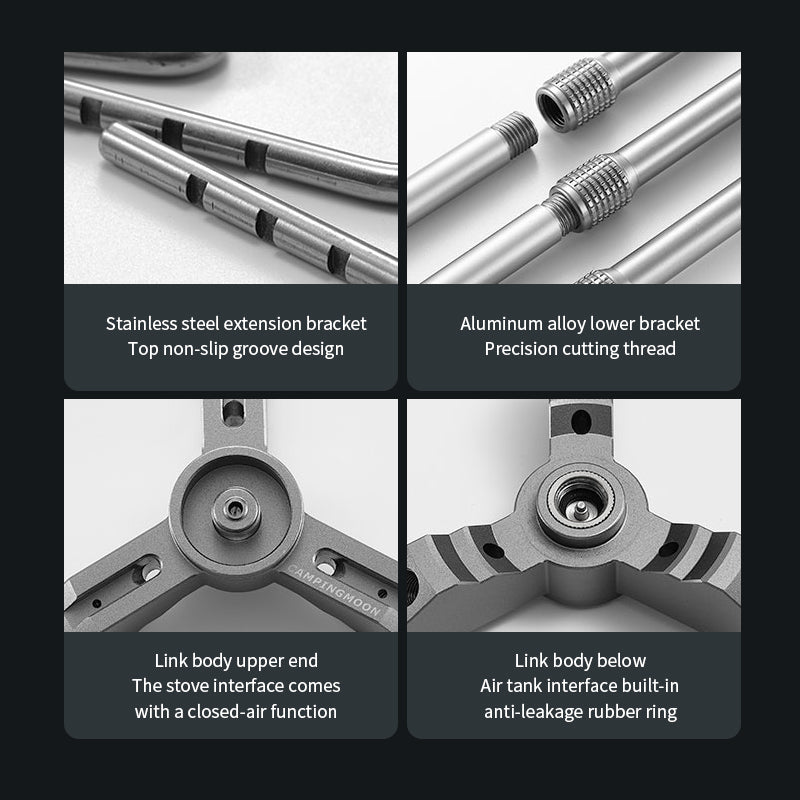 Stainless steel extension bracket
Top non-slip groove design

Aluminum alloy lower bracket
Precision cutting thread

CAMPINGMOON

Link body upper end
The stove interface comes
with a closed-air function

Link body below
Air tank interface built-in
anti-leakage rubber ring