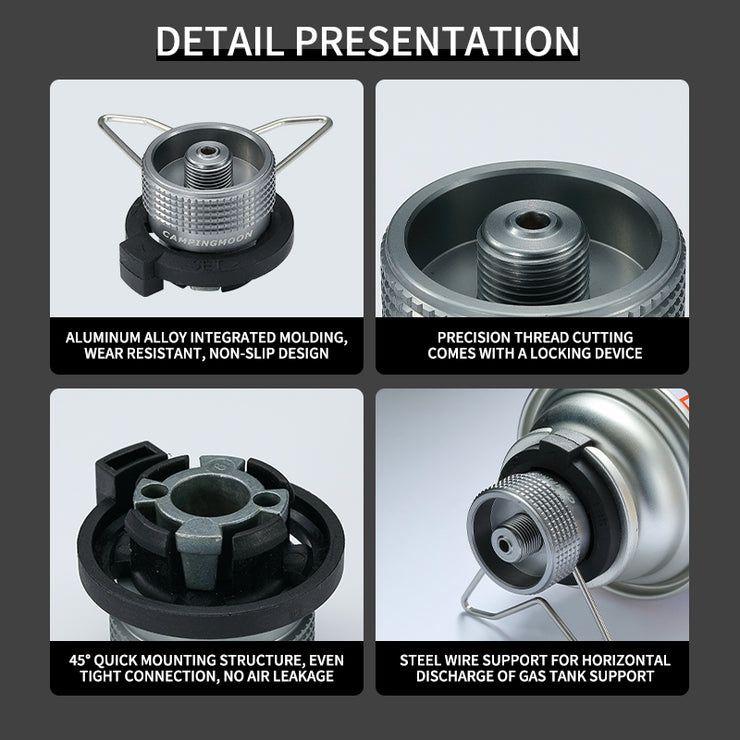 DETAIL PRESENTATION

CAMPINGMOON

ALUMINUM ALLOY INTEGRATED MOLDING, WEAR RESISTANT, NON-SLIP DESIGN

PRECISION THREAD CUTTING COMES WITH A LOCKING DEVICE

45° QUICK MOUNTING STRUCTURE, EVEN TIGHT CONNECTION, NO AIR LEAKAGE

STEEL WIRE SUPPORT FOR HORIZONTAL DISCHARGE OF GAS TANK SUPPORT