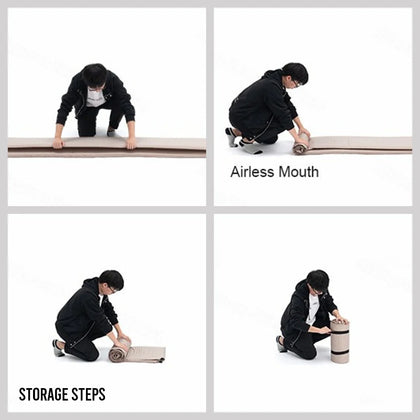 Airless Mouth

STORAGE STEPS